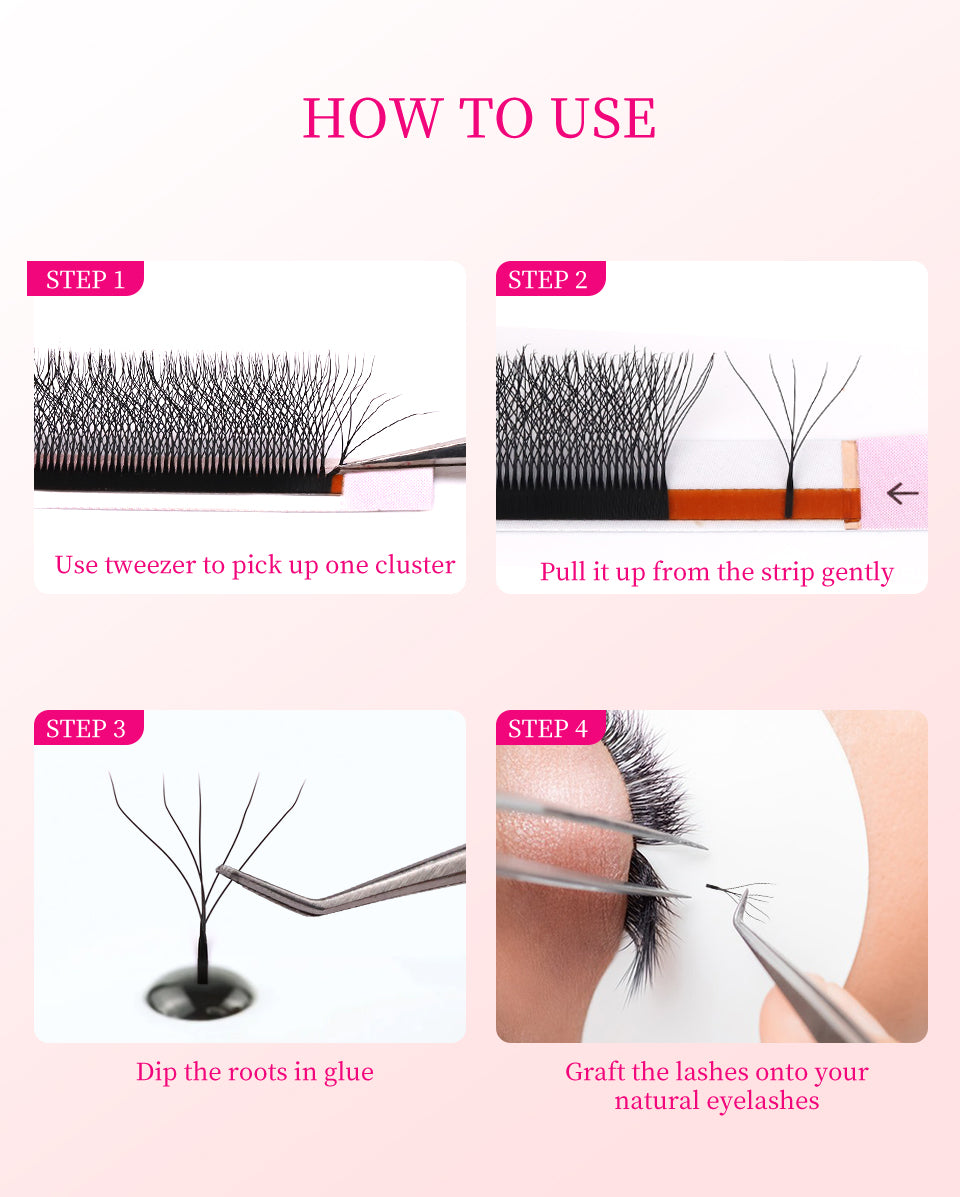 HOW TO USE

STEP 1

Use tweezer to pick up one cluster

STEP 2

Pull it up from the strip gently

STEP 3

Dip the roots in glue

STEP 4

Graft the lashes onto your natural eyelashes